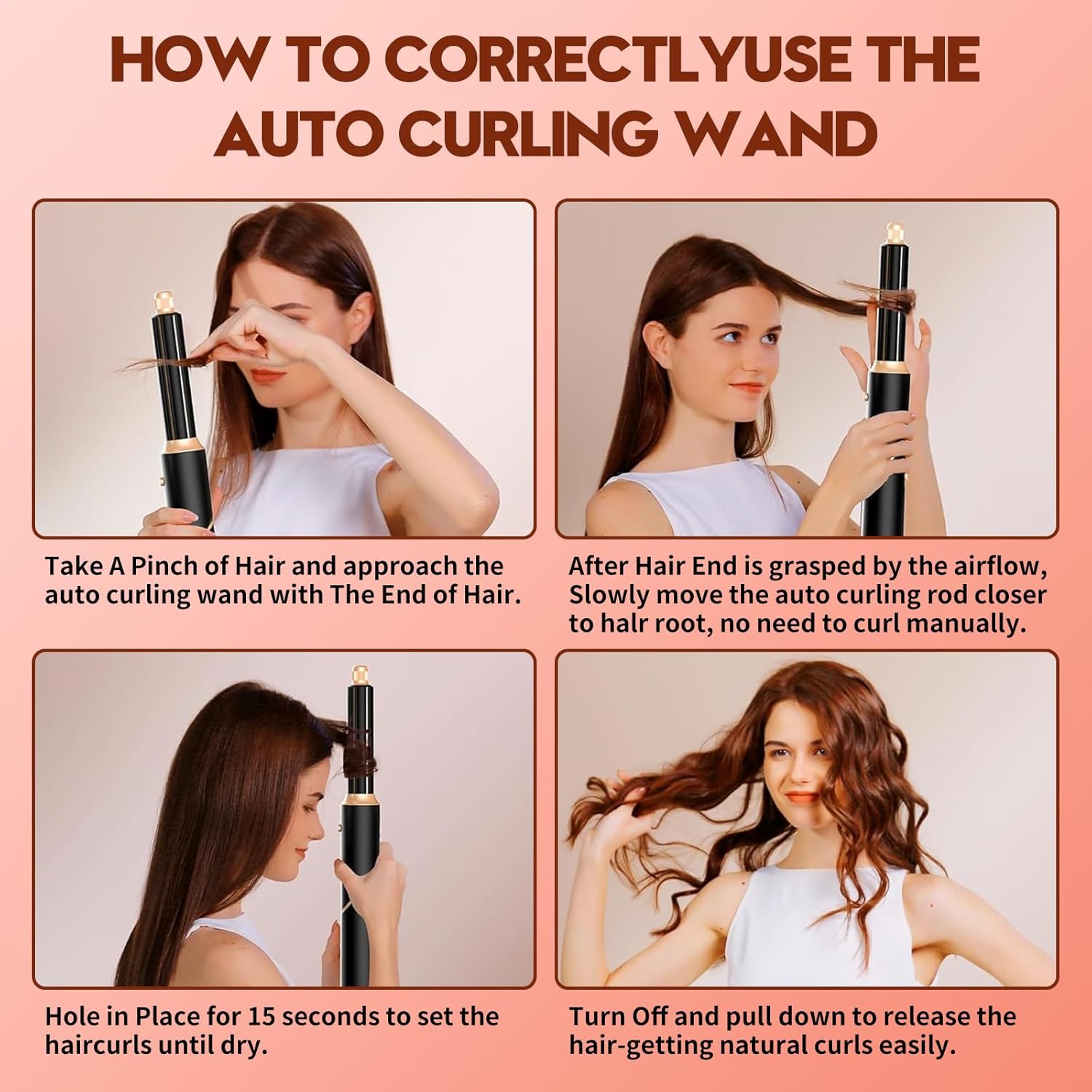 HOW TO CORRECTLYUSE THE AUTO CURLING WAND

Take A Pinch of Hair and approach the auto curling wand with The End of Hair.

After Hair End is grasped by the airflow, Slowly move the auto curling rod closer to halr root, no need to curl manually.

Hole in Place for 15 seconds to set the haircurls until dry.

Turn Off and pull down to release the hair-getting natural curls easily.